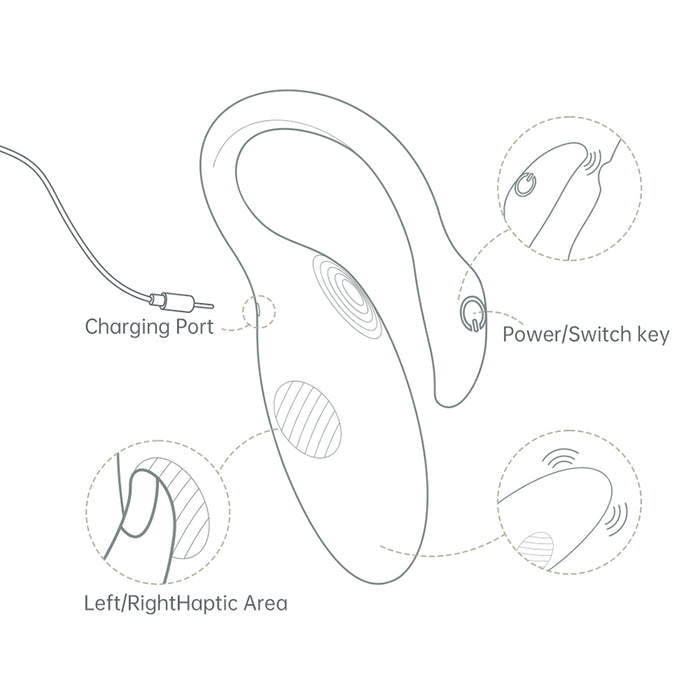 Charging Port

Power/Switch key

Left/RightHaptic Area